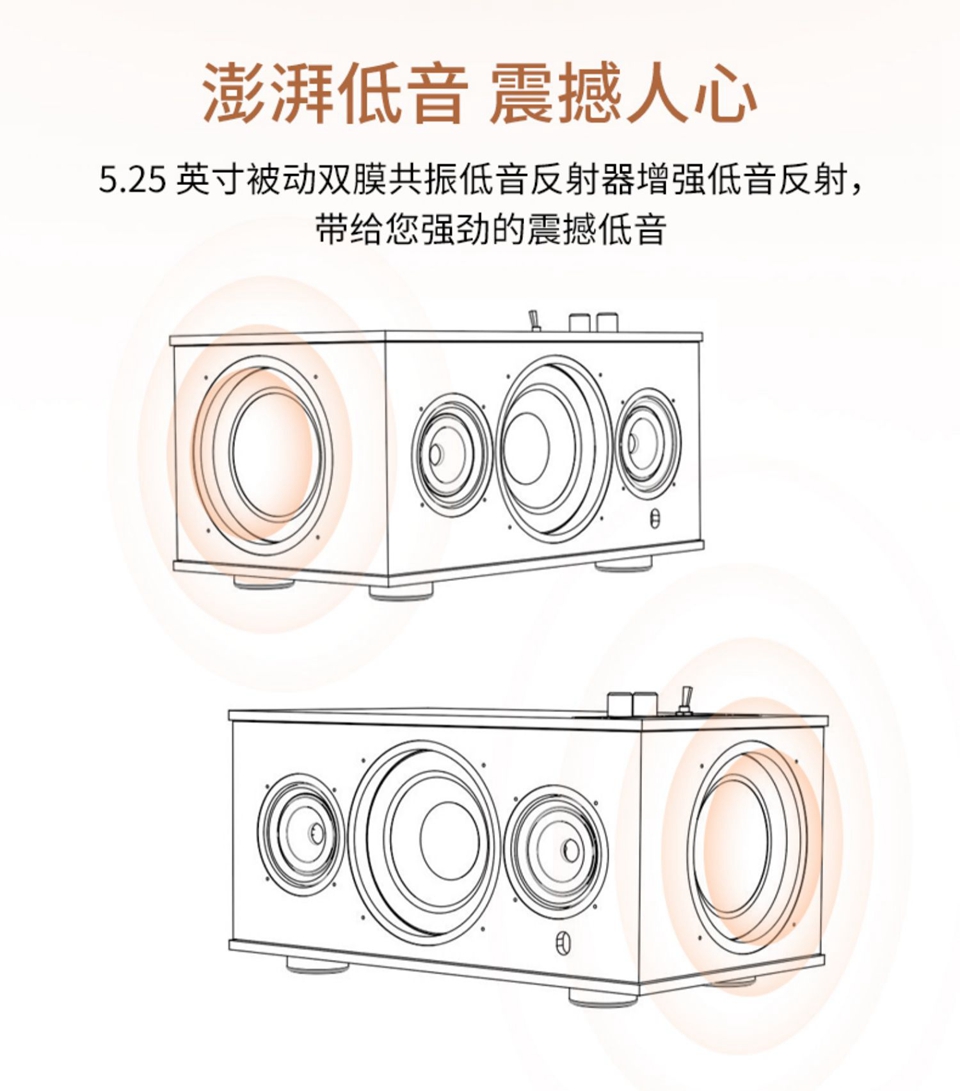 澎湃低音 震撼人心

5.25 英寸被动双膜共振低音反射器增强低音反射，带给您强劲的震撼低音