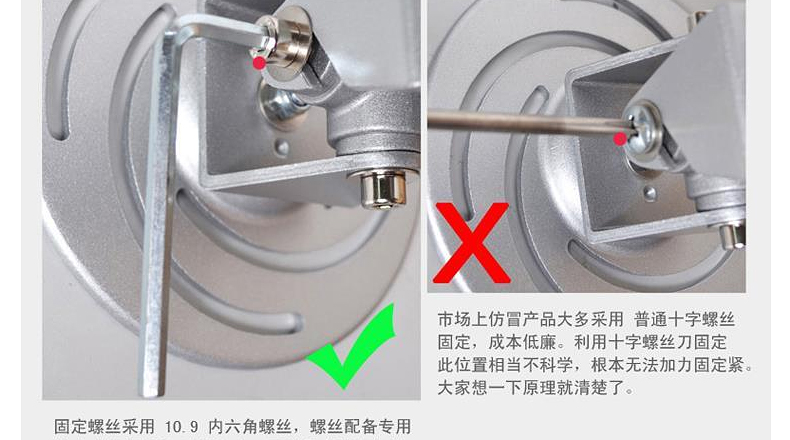 市场上仿冒产品大多采用 普通十字螺丝固定，成本低廉。利用十字螺丝刀固定此位置相当不科学，根本无法加力固定紧。大家想一下原理就清楚了。

固定螺丝采用 10.9 内六角螺丝，螺丝配备专用